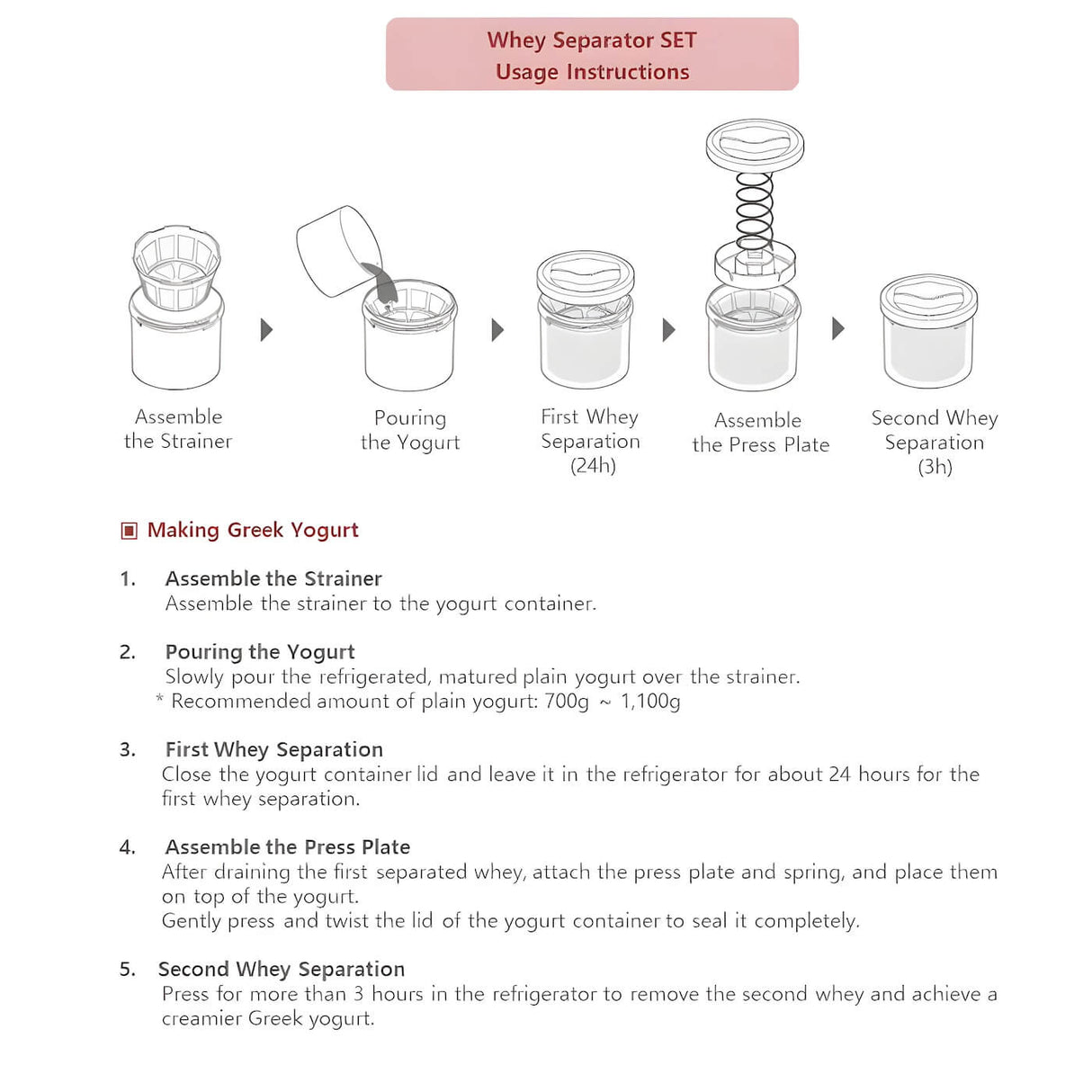 Whey Separator SET
Usage Instructions

Assemble the Strainer

Pouring the Yogurt

First Whey Separation (24h)

Assemble the Press Plate

Second Whey Separation (3h)

▣ Making Greek Yogurt

1. Assemble the Strainer
Assemble the strainer to the yogurt container.

2. Pouring the Yogurt
Slowly pour the refrigerated, matured plain yogurt over the strainer.
* Recommended amount of plain yogurt: 700g ~ 1,100g

3. First Whey Separation
Close the yogurt container lid and leave it in the refrigerator for about 24 hours for the first whey separation.

4. Assemble the Press Plate
After draining the first separated whey, attach the press plate and spring, and place them on top of the yogurt.
Gently press and twist the lid of the yogurt container to seal it completely.

5. Second Whey Separation
Press for more than 3 hours in the refrigerator to remove the second whey and achieve a creamier Greek yogurt.