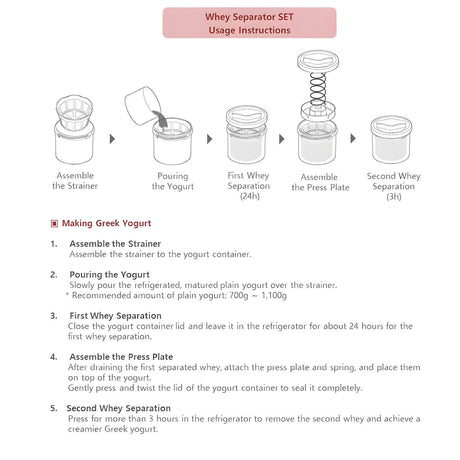 Whey Separator SET
Usage Instructions

Assemble the Strainer

Pouring the Yogurt

First Whey Separation (24h)

Assemble the Press Plate

Second Whey Separation (3h)

▣ Making Greek Yogurt

1. Assemble the Strainer
Assemble the strainer to the yogurt container.

2. Pouring the Yogurt
Slowly pour the refrigerated, matured plain yogurt over the strainer.
* Recommended amount of plain yogurt: 700g ~ 1,100g

3. First Whey Separation
Close the yogurt container lid and leave it in the refrigerator for about 24 hours for the first whey separation.

4. Assemble the Press Plate
After draining the first separated whey, attach the press plate and spring, and place them on top of the yogurt.
Gently press and twist the lid of the yogurt container to seal it completely.

5. Second Whey Separation
Press for more than 3 hours in the refrigerator to remove the second whey and achieve a creamier Greek yogurt.