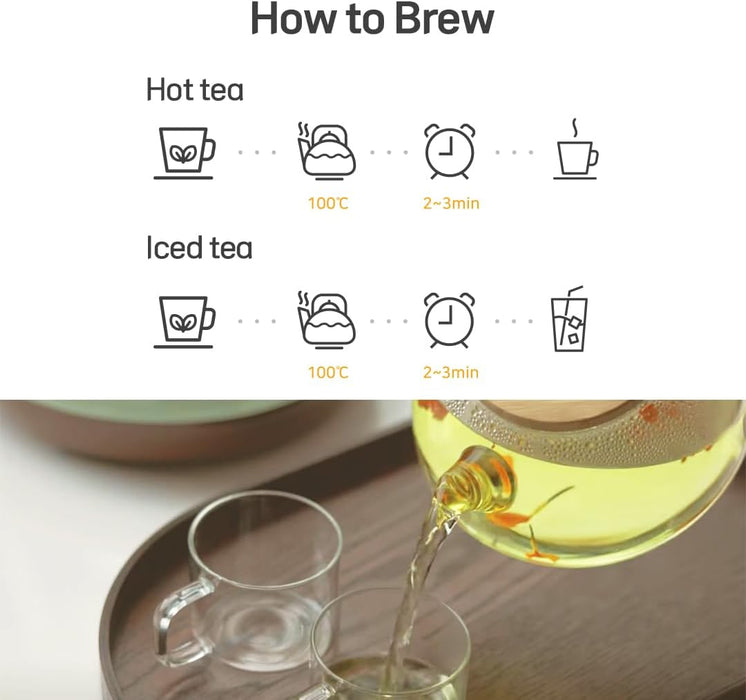 How to Brew

Hot tea

100℃

2~3min

Iced tea

100℃

2~3min