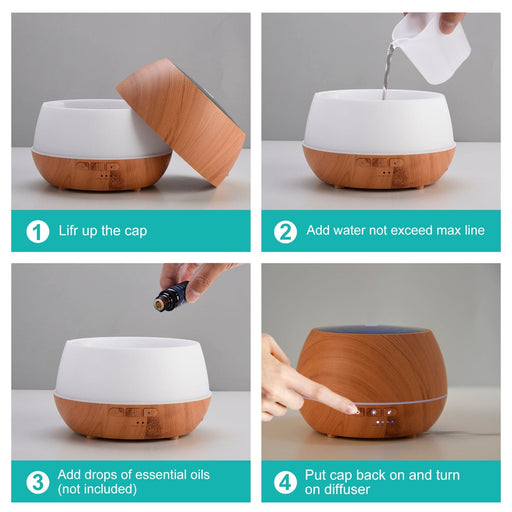 1 Lifr up the cap

2 Add water not exceed max line

3 Add drops of essential oils (not included)

4 Put cap back on and turn on diffuser