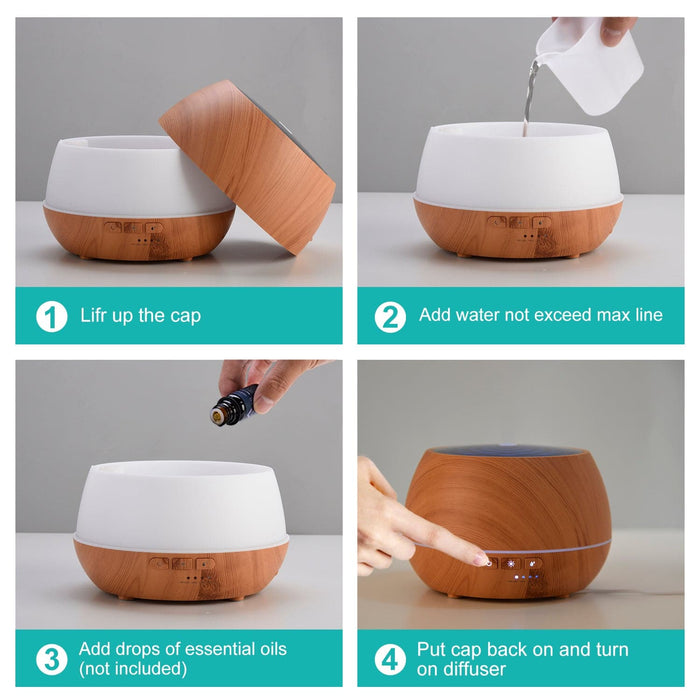 1 Lifr up the cap

2 Add water not exceed max line

3 Add drops of essential oils (not included)

4 Put cap back on and turn on diffuser