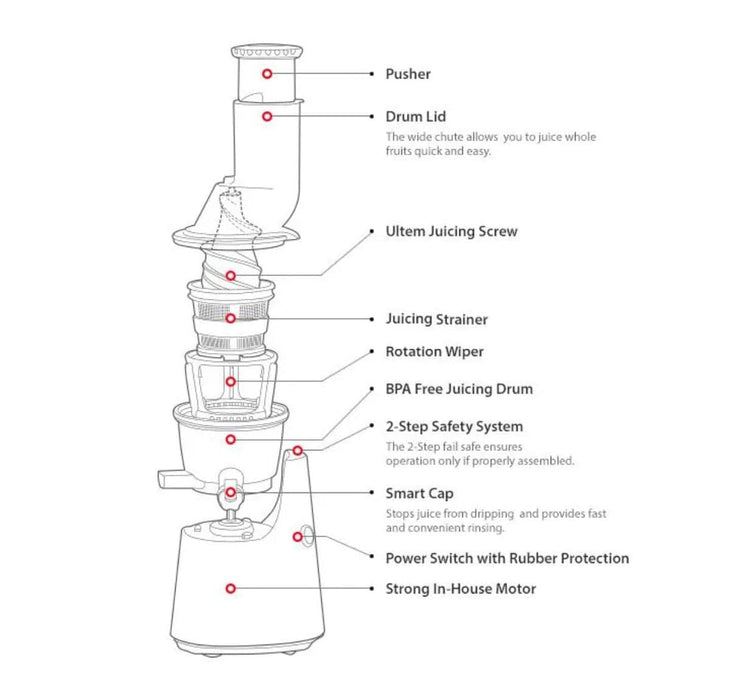 Pusher

Drum Lid
The wide chute allows you to juice whole fruits quick and easy.

Ultem Juicing Screw

Juicing Strainer

Rotation Wiper

BPA Free Juicing Drum

2-Step Safety System
The 2-Step fail safe ensures operation only if properly assembled.

Smart Cap
Stops juice from dripping and provides fast and convenient rinsing.

Power Switch with Rubber Protection

Strong In-House Motor